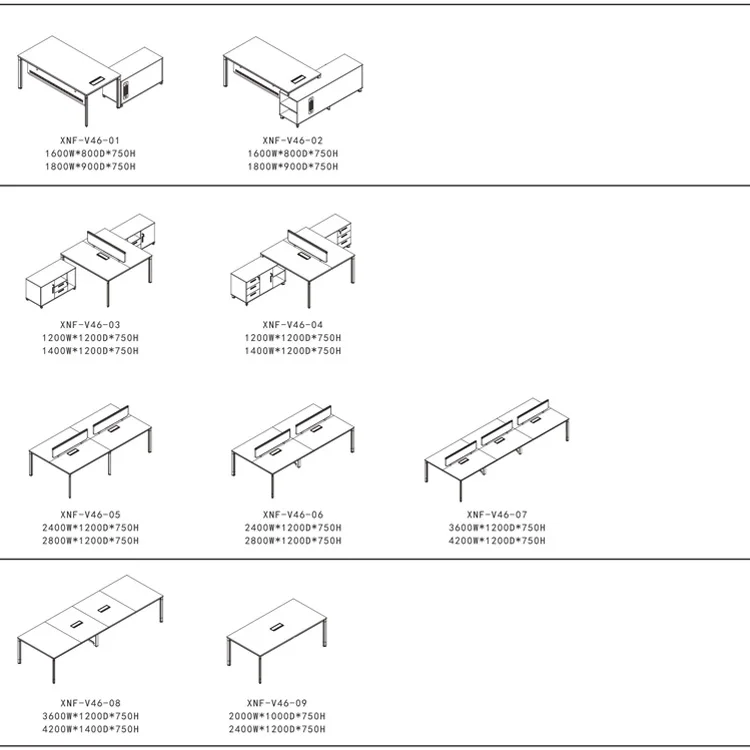 XNF-V46-01
1600W*800D*750H
1800W*900D*750H

XNF-V46-02
1600W*800D*750H
1800W*900D*750H

XNF-V46-03
1200W*1200D*750H
1400W*1200D*750H

XNF-V46-04
1200W*1200D*750H
1400W*1200D*750H

XNF-V46-05
2400W*1200D*750H
2800W*1200D*750H

XNF-V46-06
2400W*1200D*750H
2800W*1200D*750H

XNF-V46-07
3600W*1200D*750H
4200W*1200D*750H

XNF-V46-08
3600W*1200D*750H
4200W*1400D*750H

XNF-V46-09
2000W*1000D*750H
2400W*1200D*750H