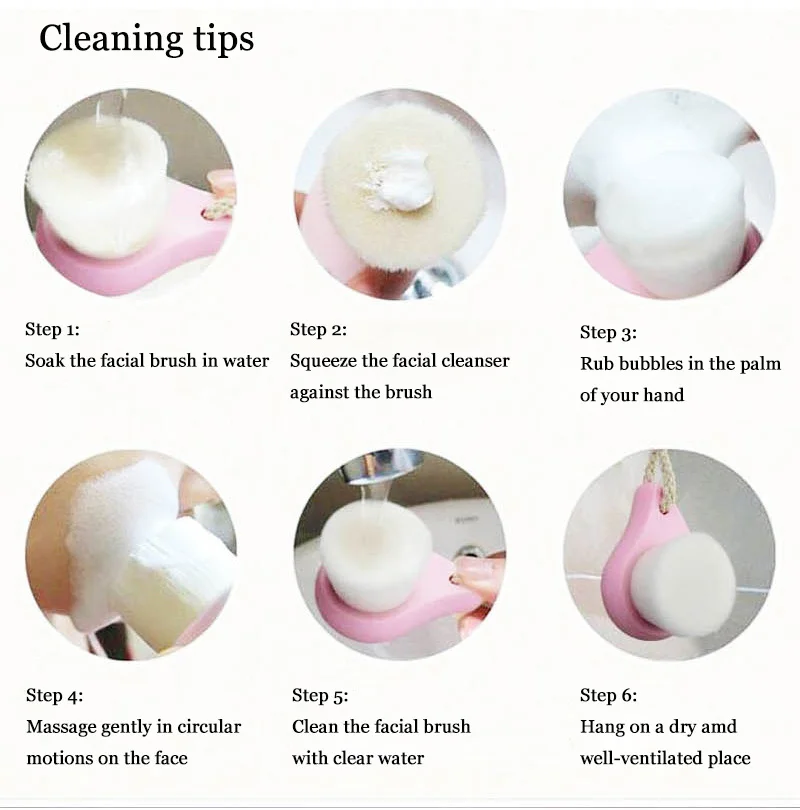 Cleaning tips

Step 1:
Soak the facial brush in water

Step 2:
Squeeze the facial cleanser against the brush

Step 3:
Rub bubbles in the palm of your hand

Step 4:
Massage gently in circular motions on the face

Step 5:
Clean the facial brush with clear water

Step 6:
Hang on a dry amd well-ventilated place