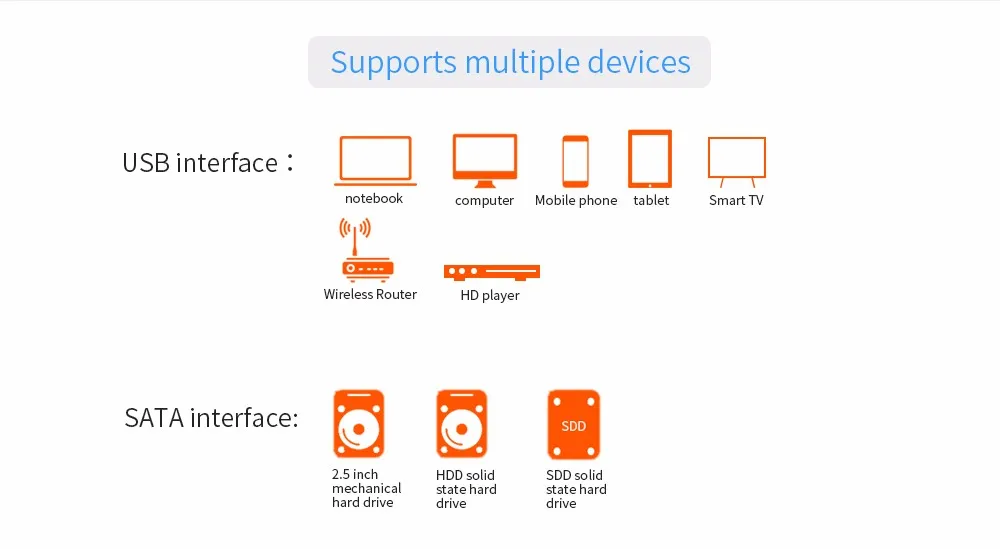 Supports multiple devices

USB interface：

notebook

computer

Mobile phone

tablet

Smart TV

Wireless Router

HD player

SATA interface:

2.5 inch mechanical hard drive

HDD solid state hard drive

SDD

SDD solid state hard drive