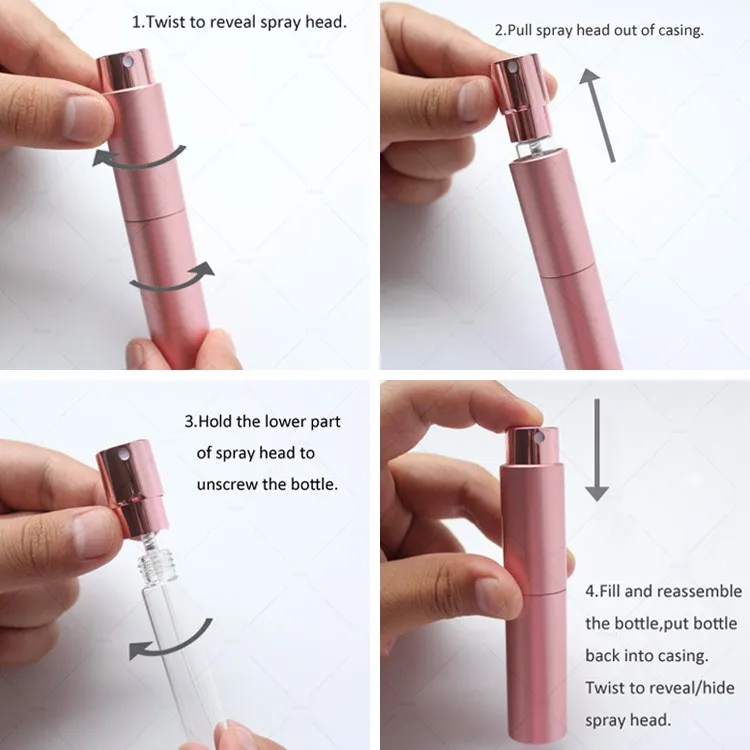 1.Twist to reveal spray head.

2.Pull spray head out of casing.

3.Hold the lower part of spray head to unscrew the bottle.

4.Fill and reassemble the bottle,put bottle back into casing. Twist to reveal/hide spray head.