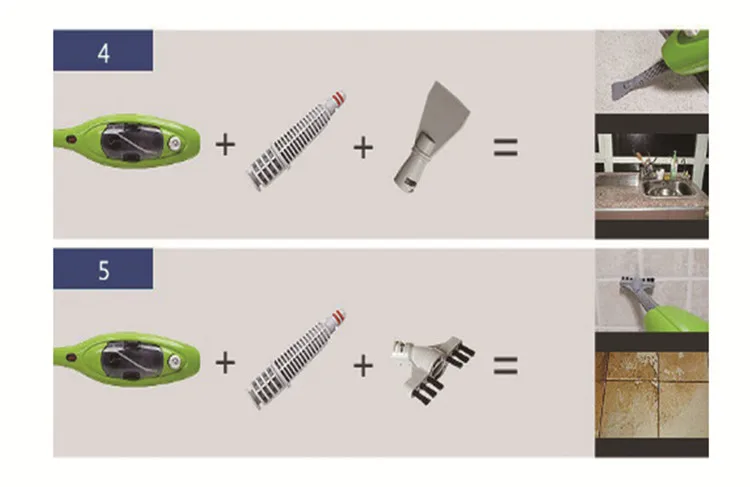 4

+ + =

5

+ + =