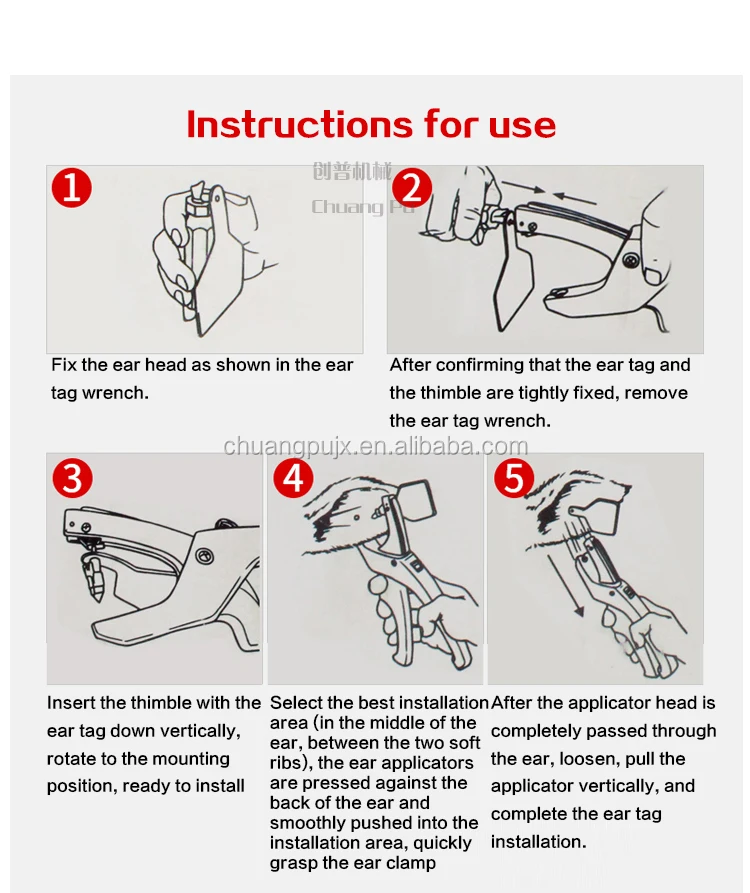 Instructions for use

创普机械
Chuang Pu

1

Fix the ear head as shown in the ear tag wrench.

2

After confirming that the ear tag and the thimble are tightly fixed, remove the ear tag wrench.

chuangpujx.en.alibaba.com

3

Insert the thimble with the ear tag down vertically, rotate to the mounting position, ready to install

4

Select the best installation area (in the middle of the ear, between the two soft ribs), the ear applicators are pressed against the back of the ear and smoothly pushed into the installation area, quickly grasp the ear clamp

5

After the applicator head is completely passed through the ear, loosen, pull the applicator vertically, and complete the ear tag installation.