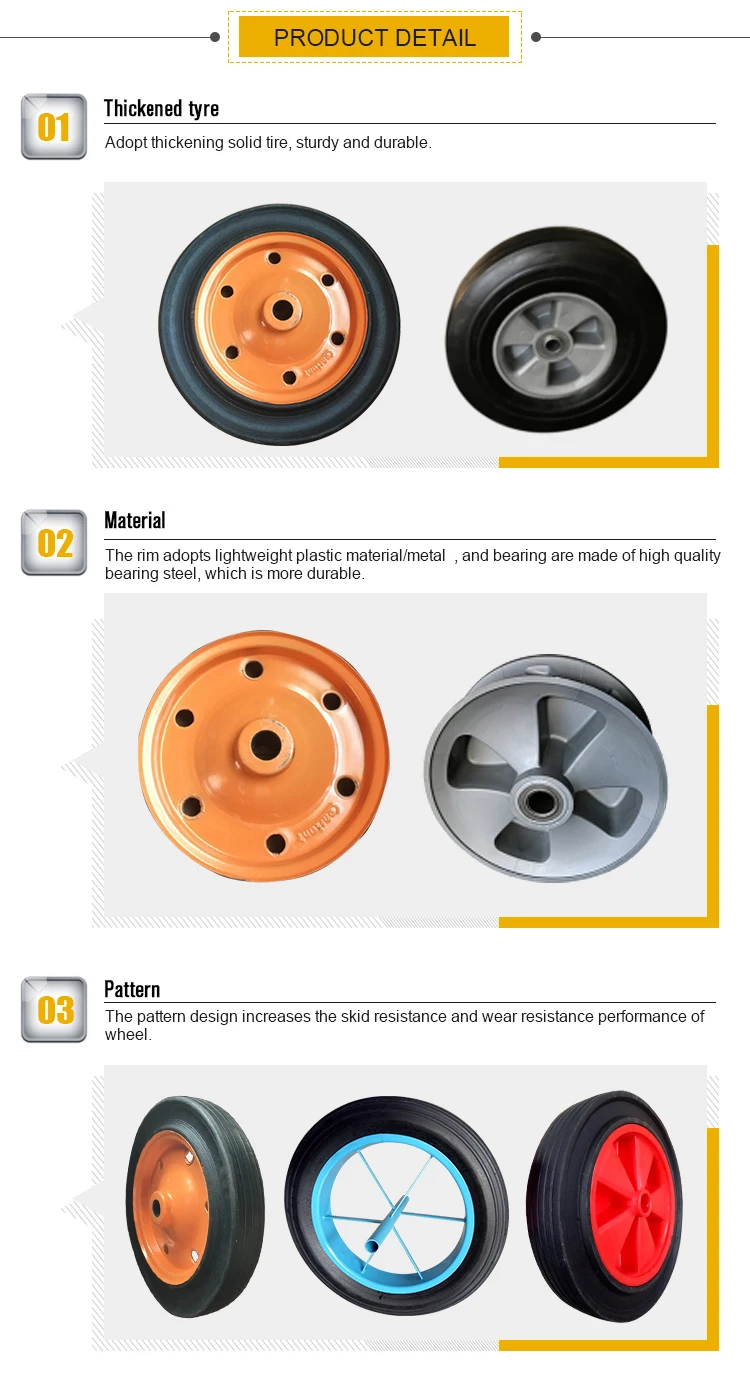 PRODUCT DETAIL

01

Thickened tyre

Adopt thickening solid tire, sturdy and durable.

02

Material

The rim adopts lightweight plastic material/metal , and bearing are made of high quality bearing steel, which is more durable.

03

Pattern

The pattern design increases the skid resistance and wear resistance performance of wheel.