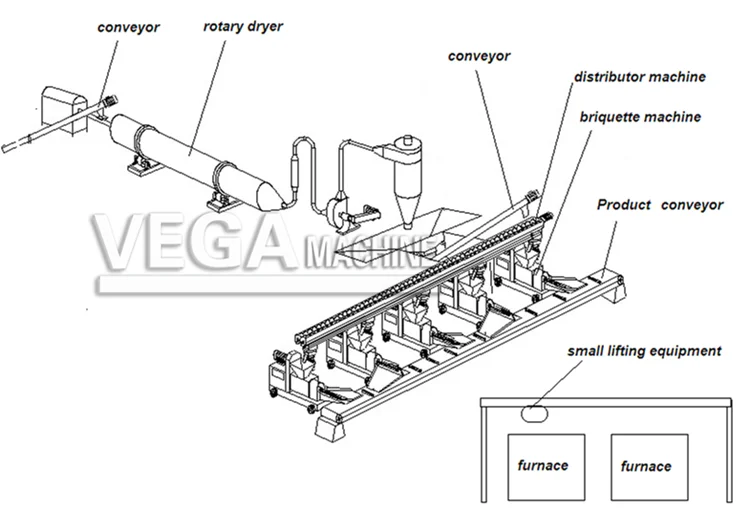 conveyor
rotary dryer
conveyor
distributor machine
briquette machine
Product conveyor
VEGA MACHINE
small lifting equipment
furnace
furnace