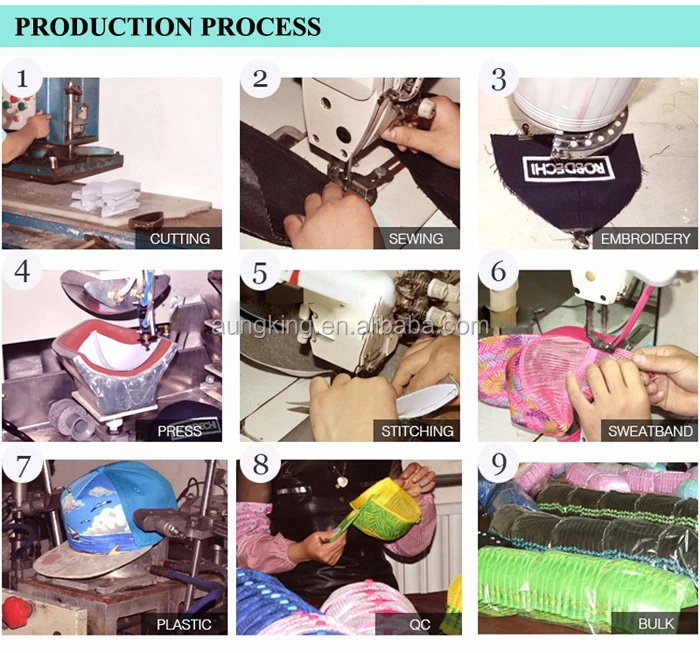 PRODUCTION PROCESS

1
CUTTING

2
SEWING

3
ROBDECHI
EMBROIDERY

4
PRESS

5
aungking.en.alibaba.com
STITCHING

6
SWEATBAND

7
PLASTIC

8
QC

9
BULK