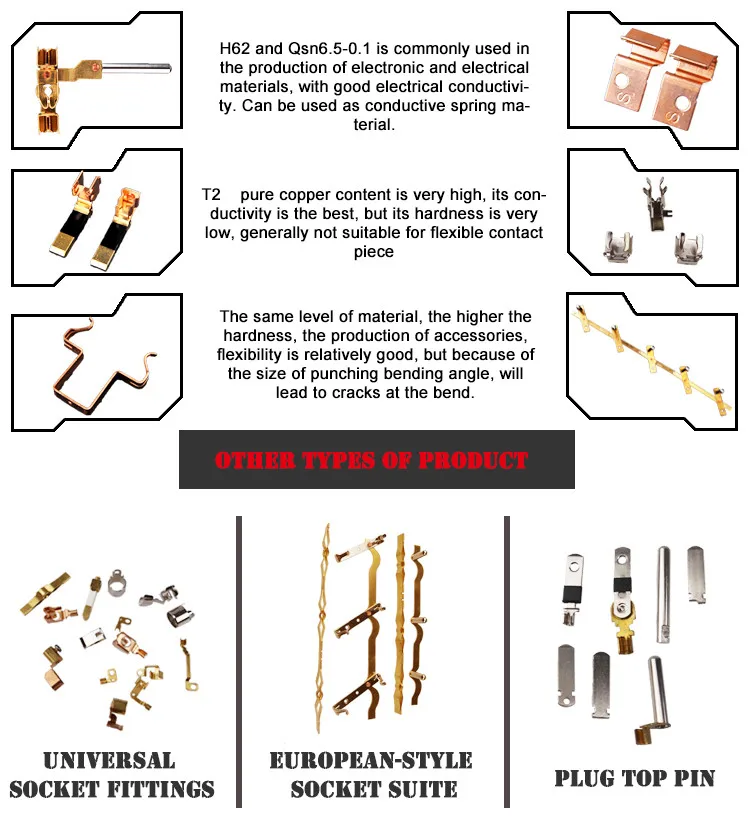 H62 and Qsn6.5-0.1 is commonly used in the production of electronic and electrical materials, with good electrical conductivity. Can be used as conductive spring material.

T2 pure copper content is very high, its conductivity is the best, but its hardness is very low, generally not suitable for flexible contact piece

The same level of material, the higher the hardness, the production of accessories, flexibility is relatively good, but because of the size of punching bending angle, will lead to cracks at the bend.

OTHER TYPES OF PRODUCT

UNIVERSAL SOCKET FITTINGS

EUROPEAN-STYLE SOCKET SUITE

PLUG TOP PIN