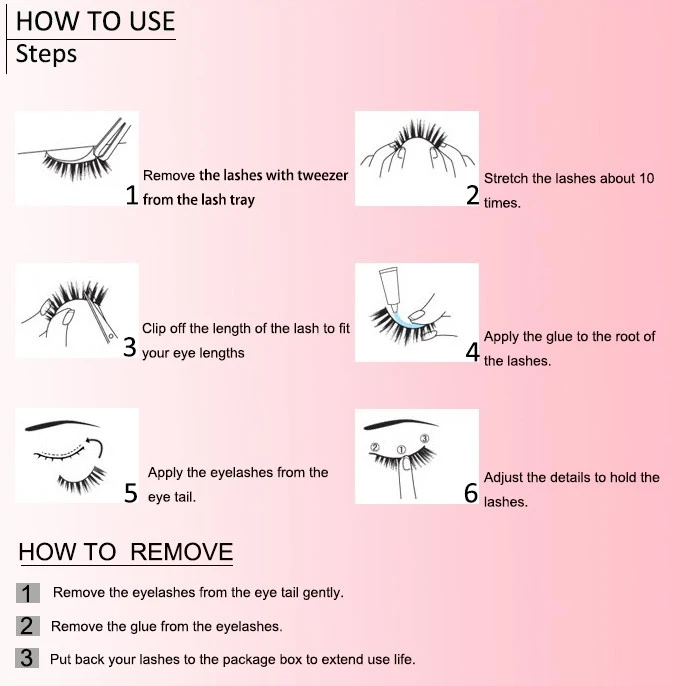 HOW TO USE
Steps

1 Remove the lashes with tweezer from the lash tray

2 Stretch the lashes about 10 times.

3 Clip off the length of the lash to fit your eye lengths

4 Apply the glue to the root of the lashes.

5 Apply the eyelashes from the eye tail.

② ① ③

6 Adjust the details to hold the lashes.

HOW TO REMOVE

1 Remove the eyelashes from the eye tail gently.

2 Remove the glue from the eyelashes.

3 Put back your lashes to the package box to extend use life.