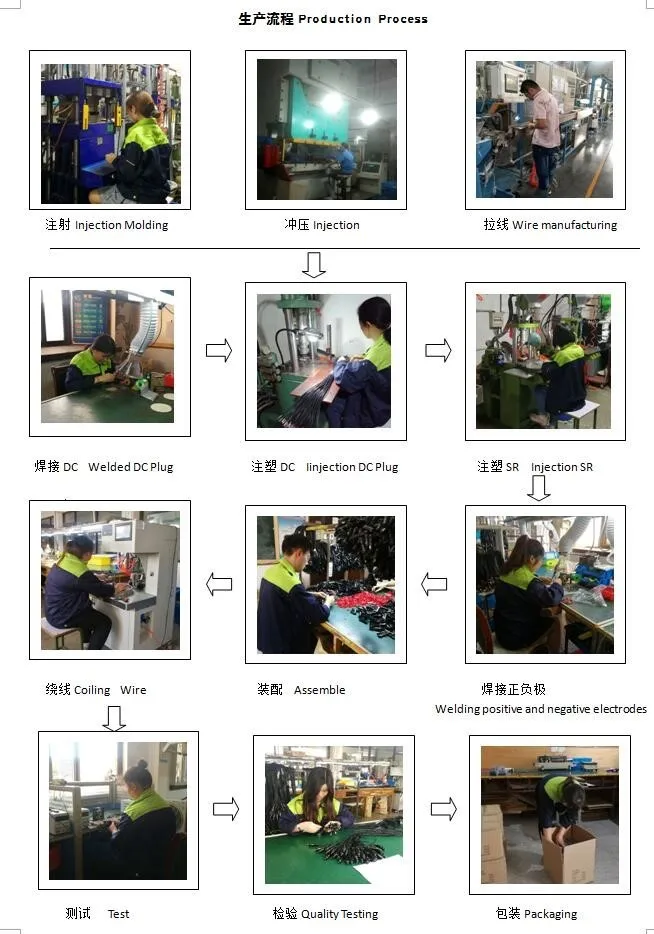 生产流程 Production Process

注射 Injection Molding

冲压 Injection

拉线 Wire manufacturing

焊接 DC Welded DC Plug

注塑 DC Iinjection DC Plug

注塑 SR Injection SR

绕线 Coiling Wire

装配 Assemble

焊接正负极
Welding positive and negative electrodes

测试 Test

检验 Quality Testing

包装 Packaging