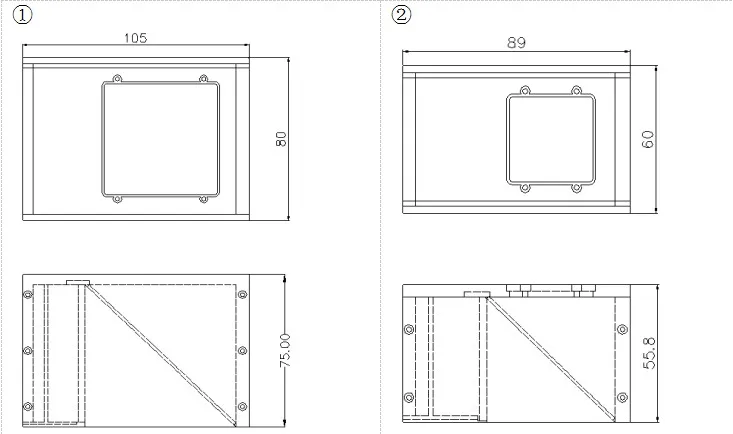 ①

105

80

75.00

②

89

60

55.8