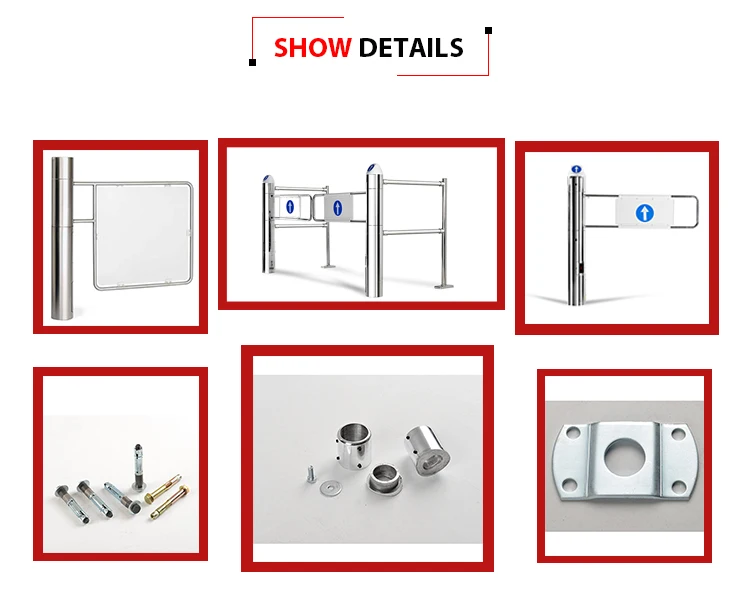 SHOW DETAILS