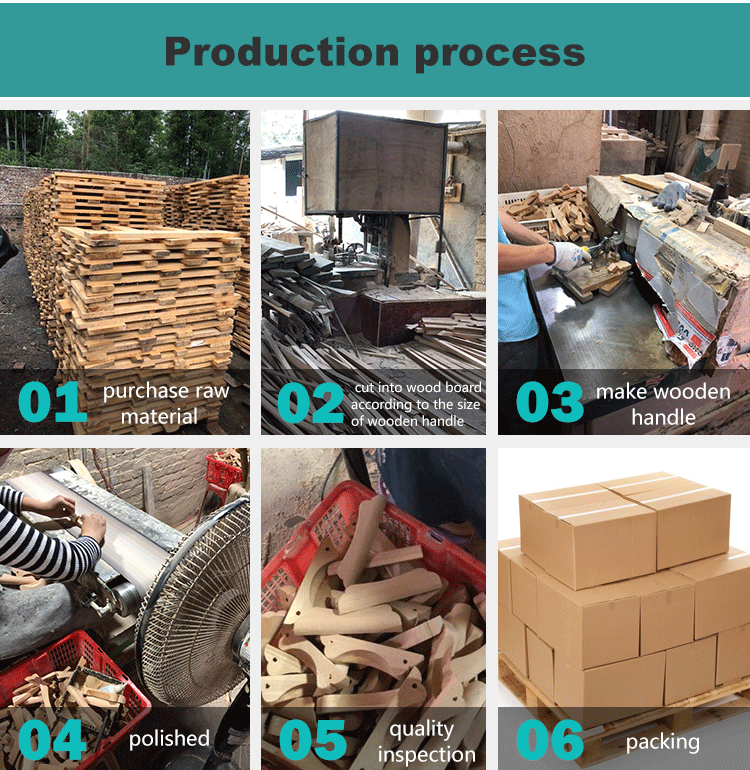 Production process

01 purchase raw material

02 cut into wood board according to the size of wooden handle

03 make wooden handle

04 polished

05 quality inspection

06 packing