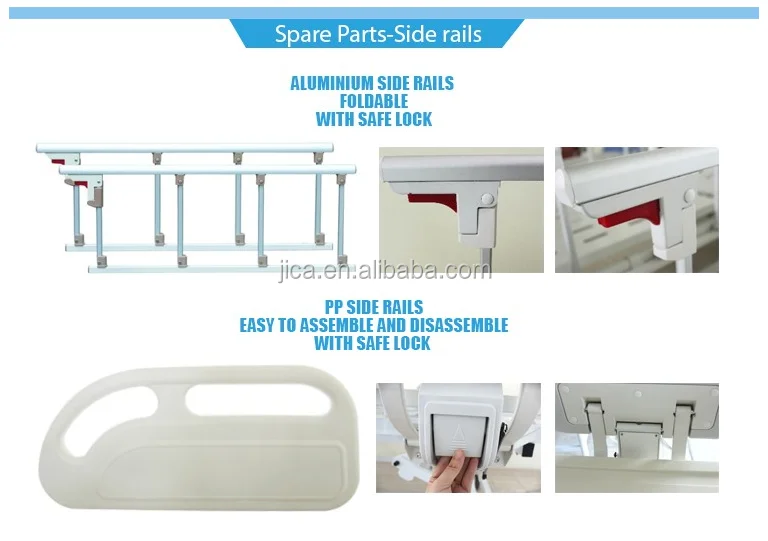 Spare Parts-Side rails

ALUMINIUM SIDE RAILS
FOLDABLE
WITH SAFE LOCK

jica.en.alibaba.com

PP SIDE RAILS
EASY TO ASSEMBLE AND DISASSEMBLE
WITH SAFE LOCK