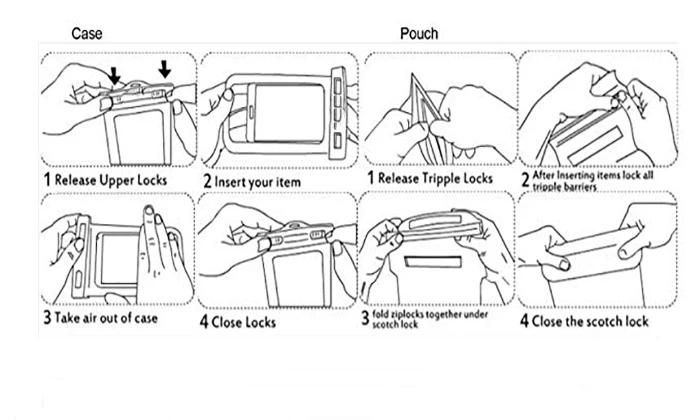 Case

1 Release Upper Locks

2 Insert your item

3 Take air out of case

4 Close Locks

Pouch

1 Release Tripple Locks

2 After Inserting items lock all tripple barriers

3 fold ziplocks together under scotch lock

4 Close the scotch lock