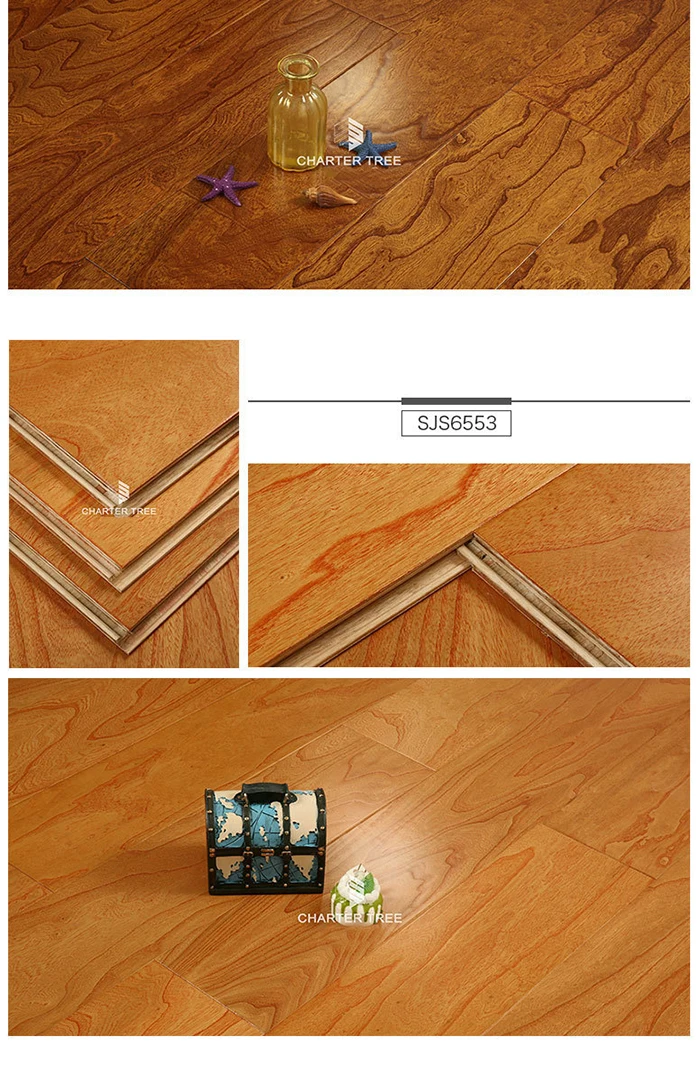 CHARTER TREE

CHARTER TREE

SJS6553

CHARTER TREE