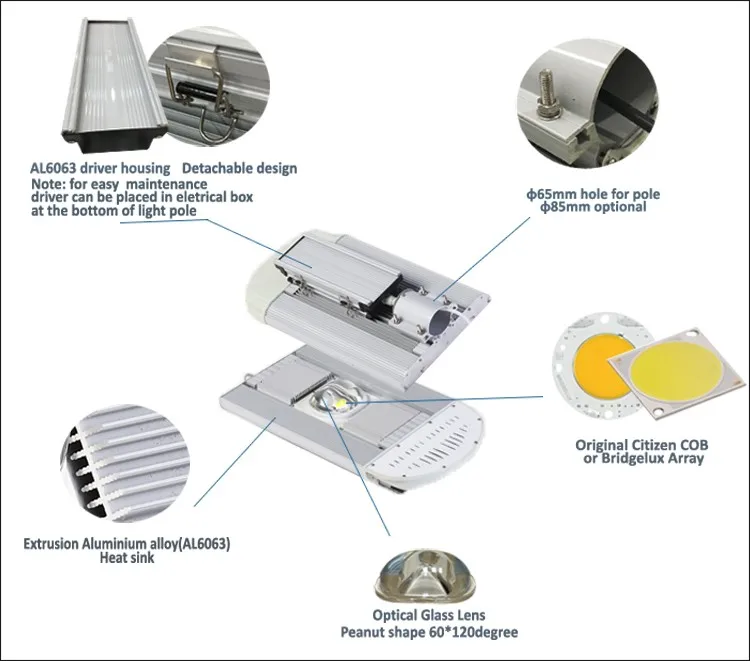 AL6063 driver housing Detachable design
Note: for easy maintenance
driver can be placed in eletrical box
at the bottom of light pole

ϕ65mm hole for pole
ϕ85mm optional

Original Citizen COB
or Bridgelux Array

Extrusion Aluminium alloy(AL6063)
Heat sink

Optical Glass Lens
Peanut shape 60*120degree