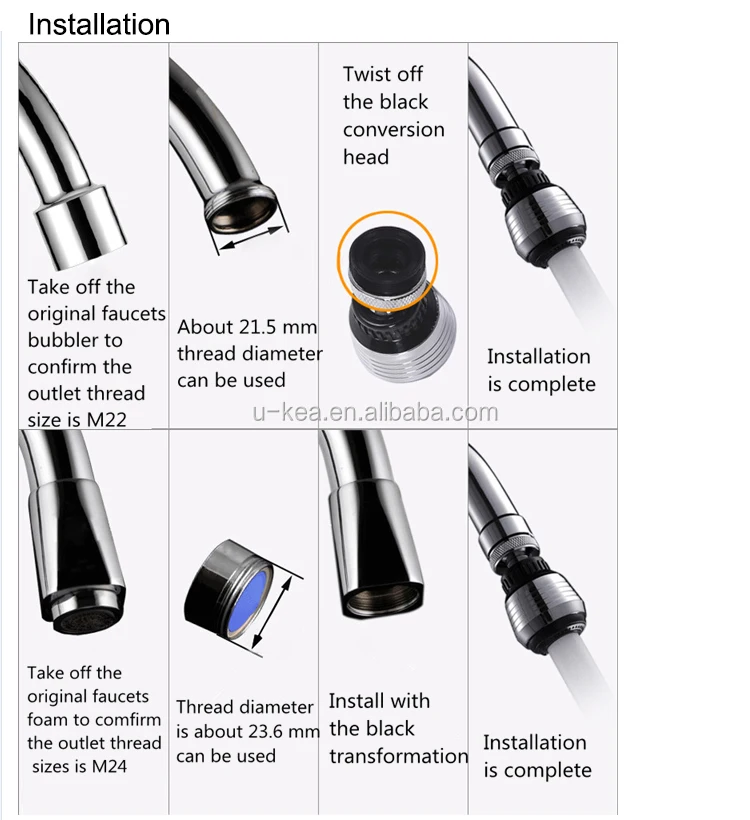 Installation

Take off the original faucets bubbler to confirm the outlet thread size is M22

About 21.5 mm thread diameter can be used

Twist off the black conversion head

Installation is complete

u-kea.en.alibaba.com

Take off the original faucets foam to comfirm the outlet thread sizes is M24

Thread diameter is about 23.6 mm can be used

Install with the black transformation

Installation is complete