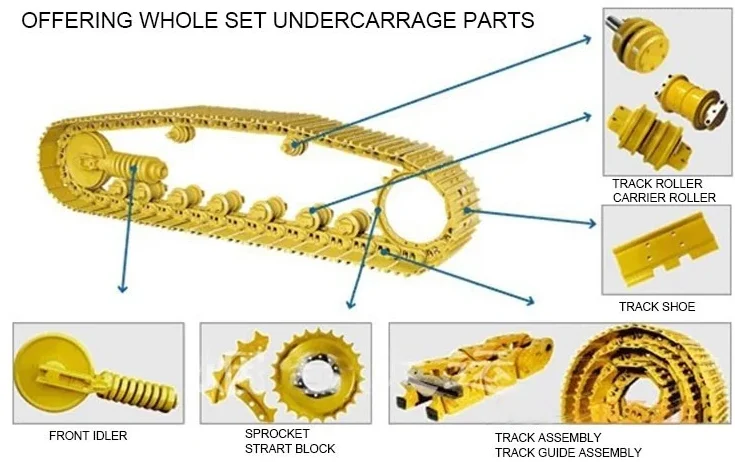 OFFERING WHOLE SET UNDERCARRAGE PARTS

TRACK ROLLER
CARRIER ROLLER

TRACK SHOE

FRONT IDLER

SPROCKET
STRART BLOCK

TRACK ASSEMBLY
TRACK GUIDE ASSEMBLY