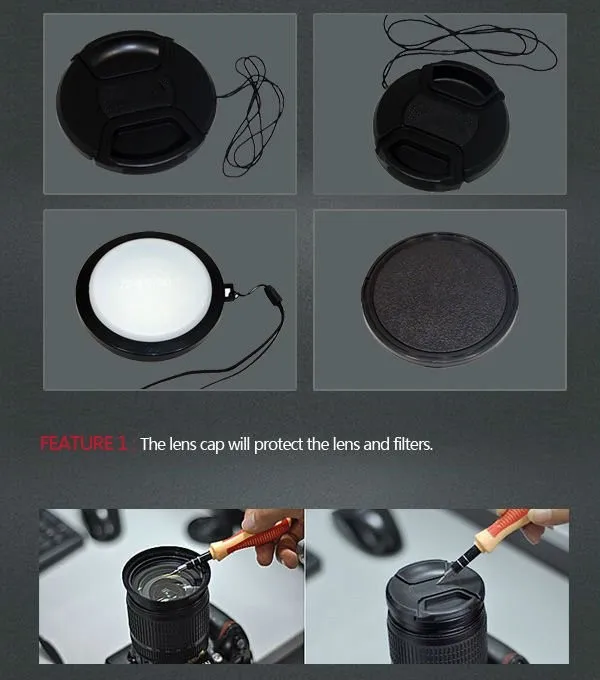 FEATURE 1 The lens cap will protect the lens and filters.