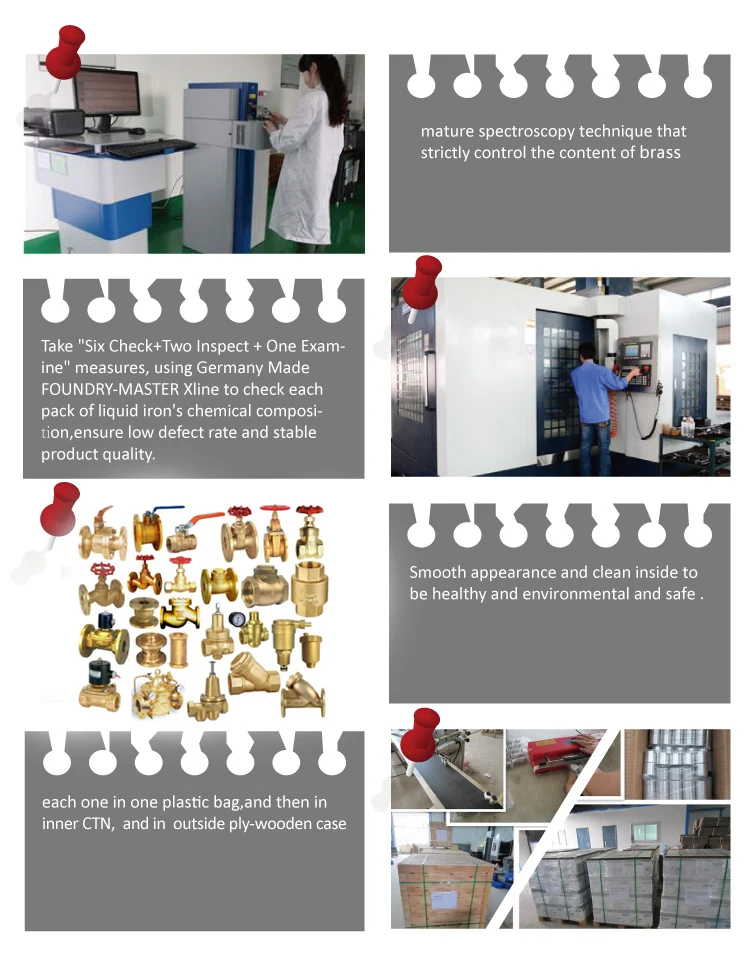 mature spectroscopy technique that strictly control the content of brass

Take "Six Check+Two Inspect + One Examine" measures, using Germany Made FOUNDRY-MASTER Xline to check each pack of liquid iron's chemical composition,ensure low defect rate and stable product quality.

Smooth appearance and clean inside to be healthy and environmental and safe .

each one in one plastic bag,and then in inner CTN, and in outside ply-wooden case