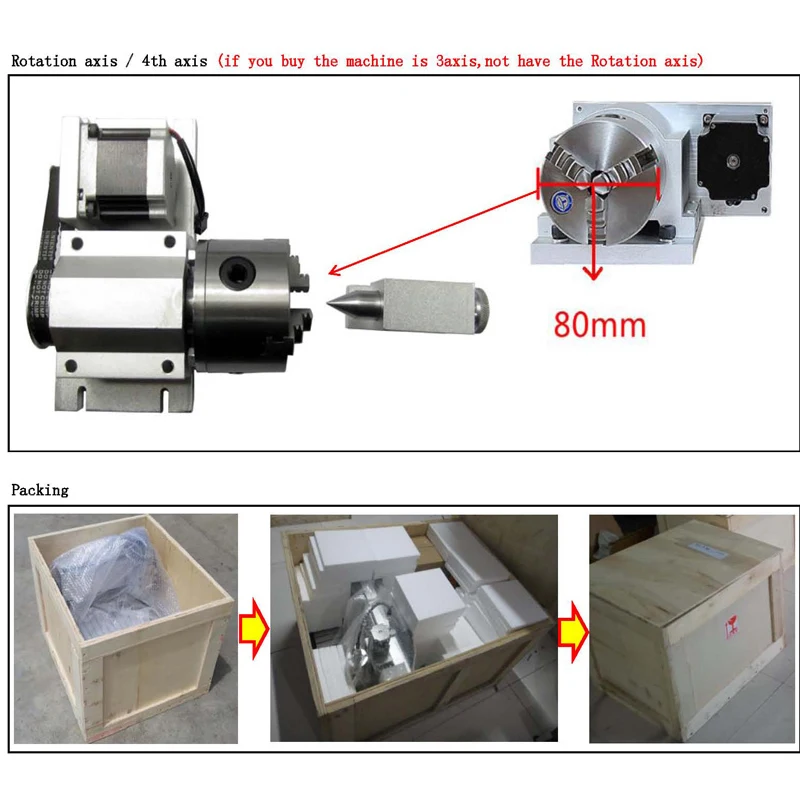 Rotation axis / 4th axis (if you buy the machine is 3axis,not have the Rotation axis)

80mm

Packing