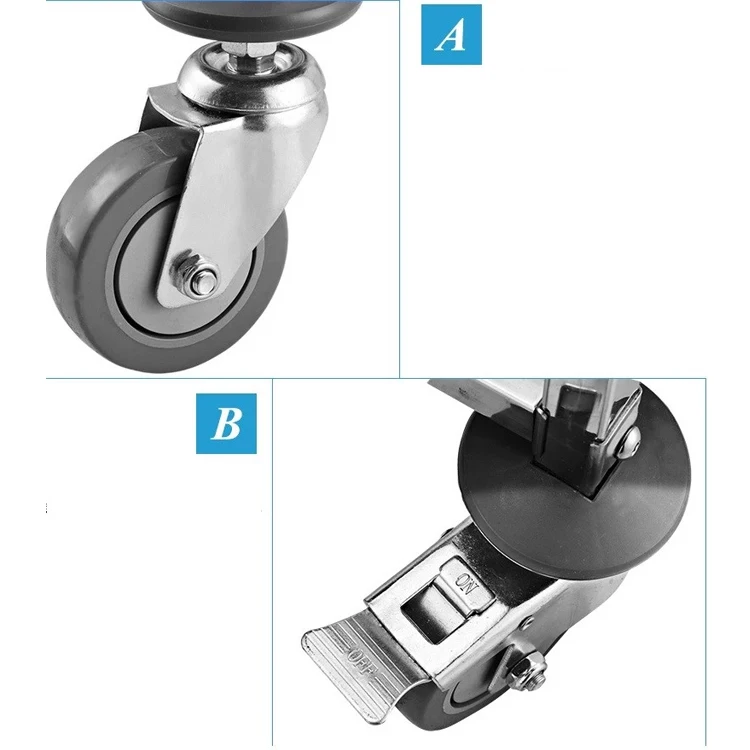 A

B

ON

OFF