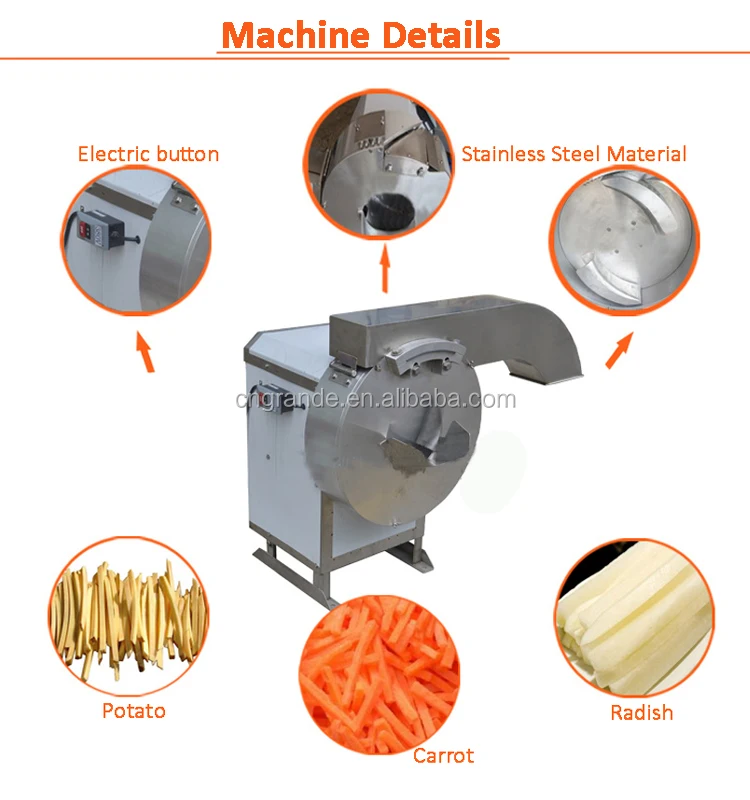 Machine Details

Electric button

Stainless Steel Material

cngrande.en.alibaba.com

Potato

Carrot

Radish