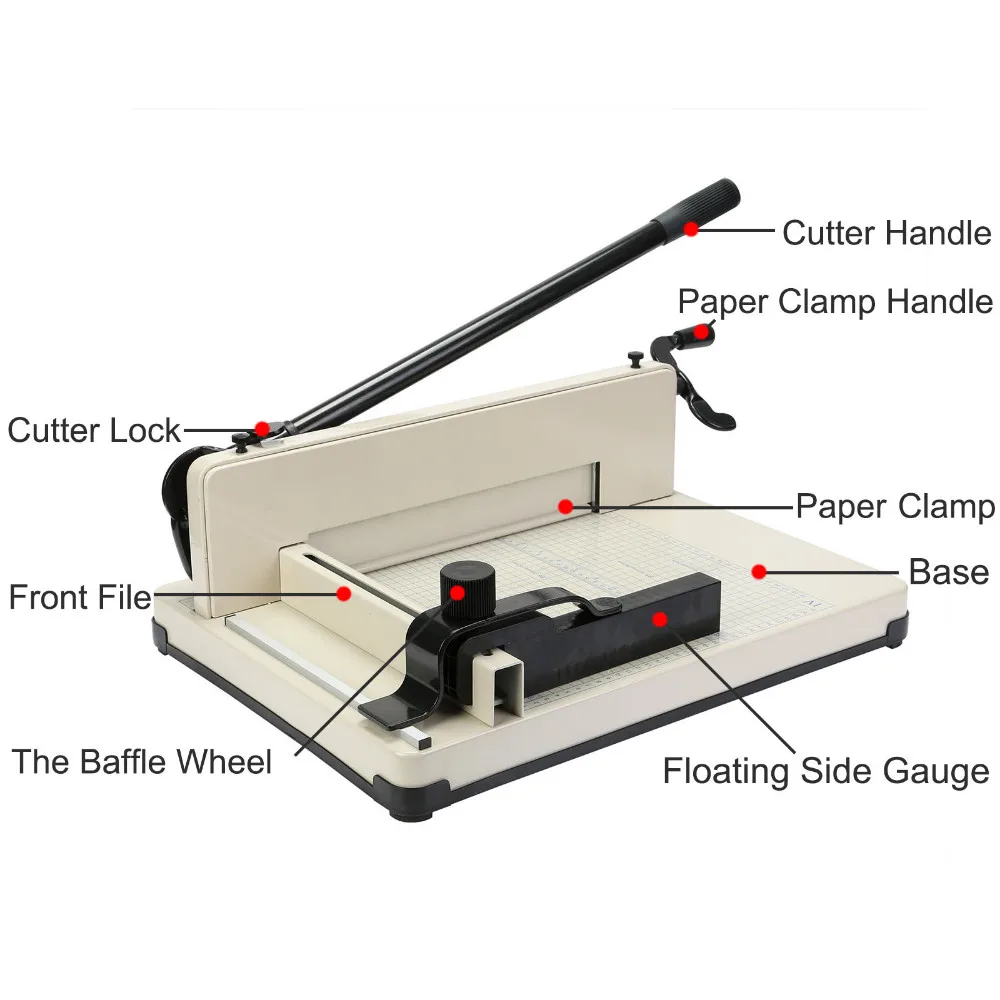 Cutter Handle

Paper Clamp Handle

Cutter Lock

Paper Clamp

Base

Front File

The Baffle Wheel

Floating Side Gauge