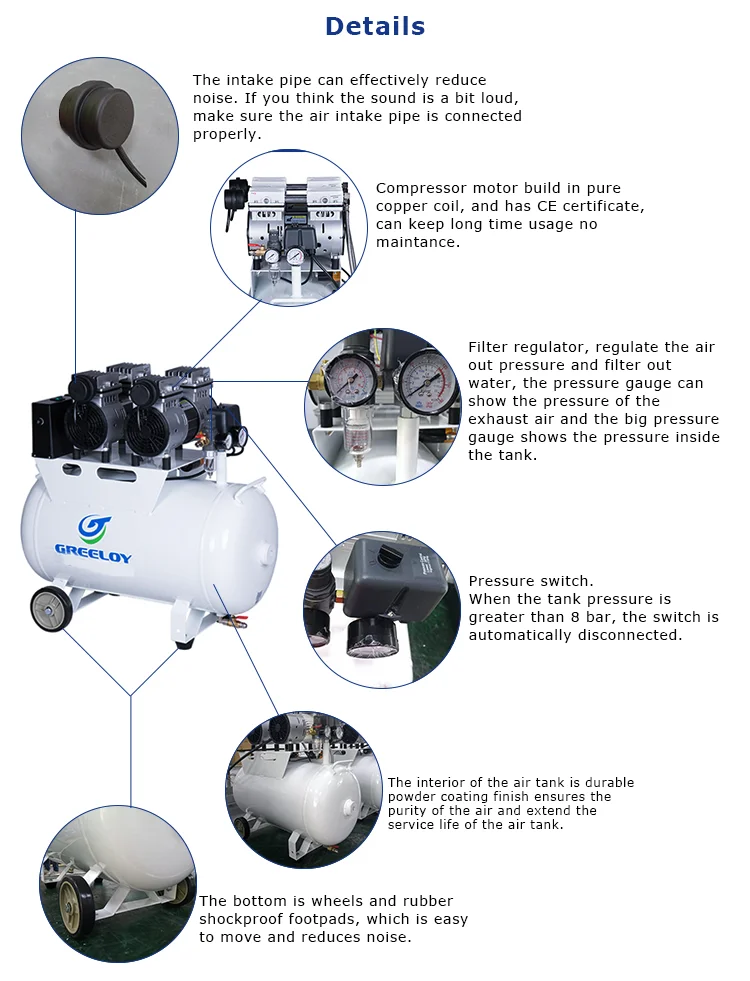 Details

The intake pipe can effectively reduce noise. If you think the sound is a bit loud, make sure the air intake pipe is connected properly.

Compressor motor build in pure copper coil, and has CE certificate, can keep long time usage no maintance.

Filter regulator, regulate the air out pressure and filter out water, the pressure gauge can show the pressure of the exhaust air and the big pressure gauge shows the pressure inside the tank.

GREELOY

Pressure switch.
When the tank pressure is greater than 8 bar, the switch is automatically disconnected.

The interior of the air tank is durable powder coating finish ensures the purity of the air and extend the service life of the air tank.

The bottom is wheels and rubber shockproof footpads, which is easy to move and reduces noise.