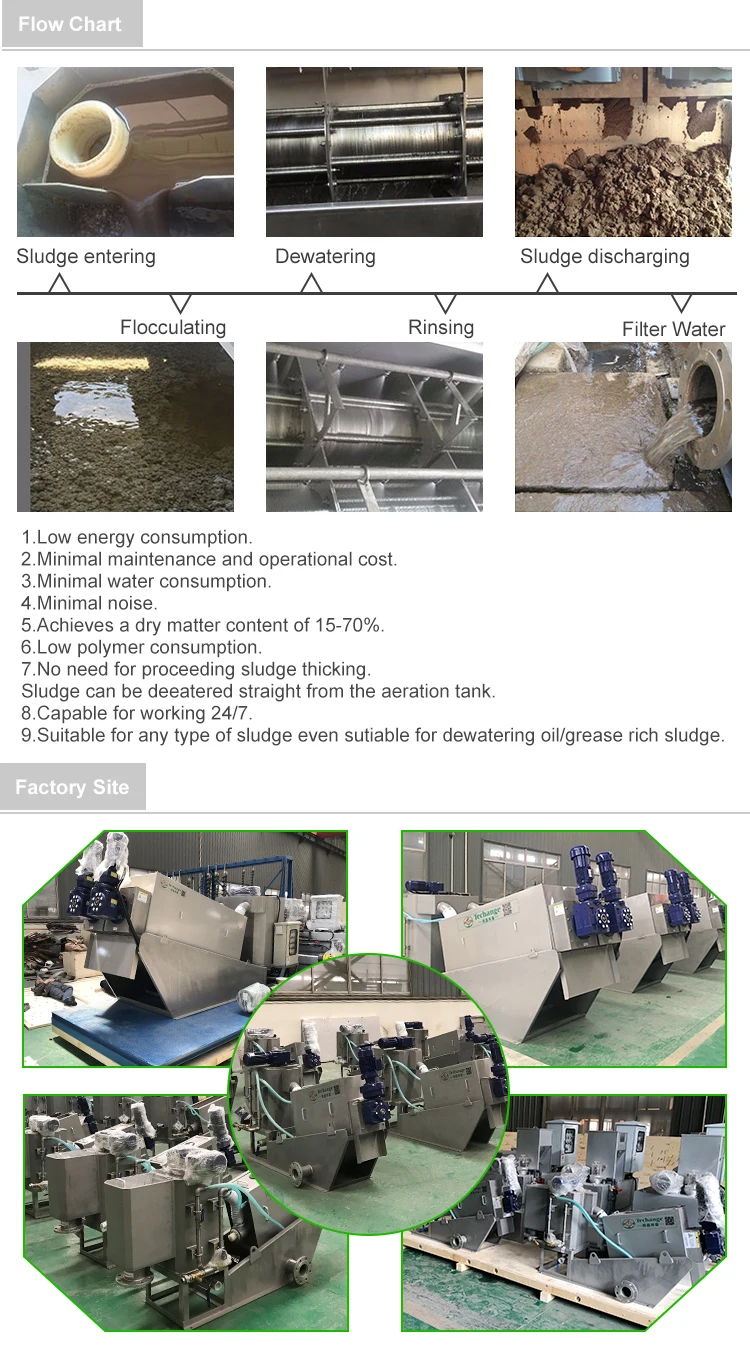 Flow Chart

Sludge entering

Dewatering

Sludge discharging

Flocculating

Rinsing

Filter Water

1.Low energy consumption.
2.Minimal maintenance and operational cost.
3.Minimal water consumption.
4.Minimal noise.
5.Achieves a dry matter content of 15-70%.
6.Low polymer consumption.
7.No need for proceeding sludge thicking.
Sludge can be deeatered straight from the aeration tank.
8.Capable for working 24/7.
9.Suitable for any type of sludge even sutiable for dewatering oil/grease rich sludge.

Factory Site

Techange

Techange

Techange