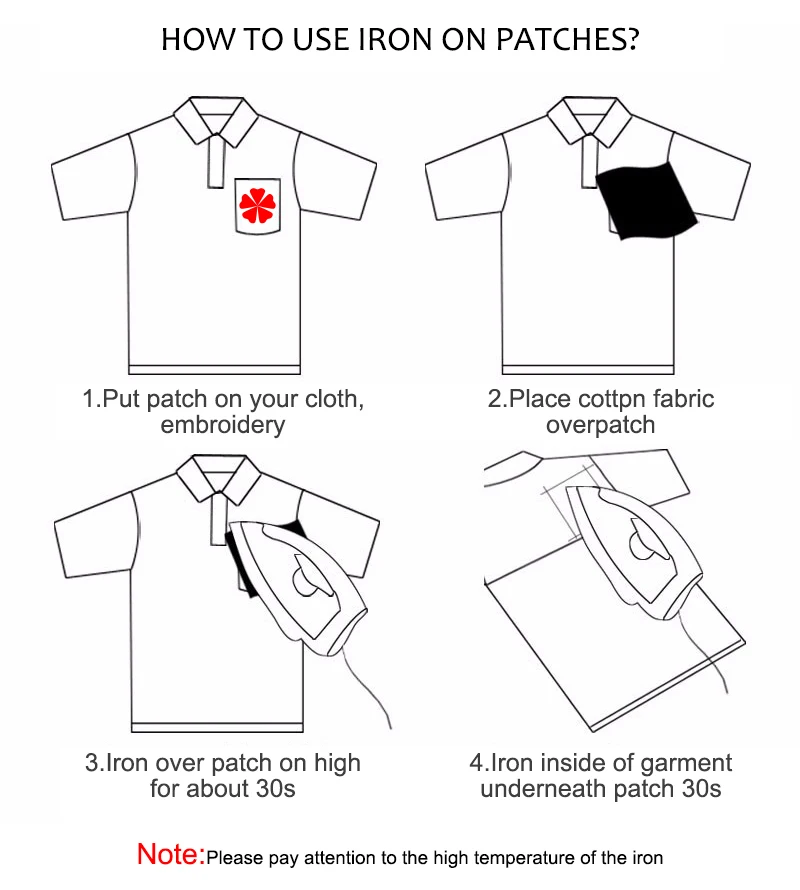 HOW TO USE IRON ON PATCHES?

1.Put patch on your cloth, embroidery

2.Place cottpn fabric overpatch

3.Iron over patch on high for about 30s

4.Iron inside of garment underneath patch 30s

Note:Please pay attention to the high temperature of the iron