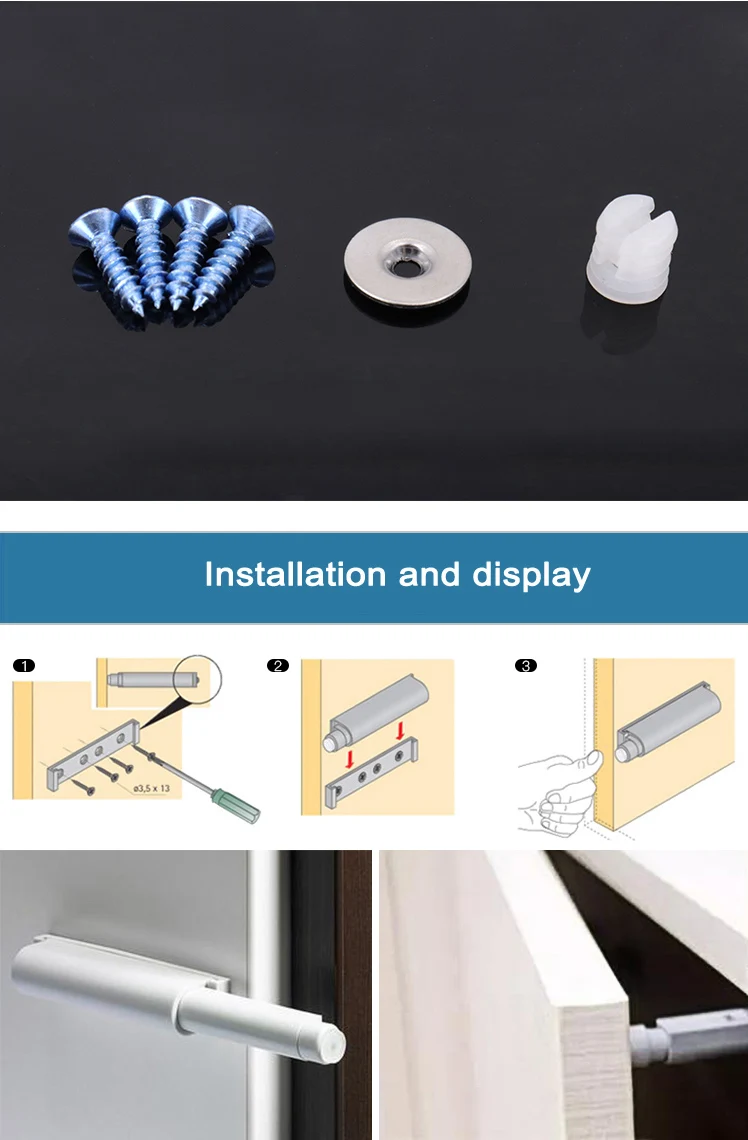 Installation and display

1

ø3,5 x 13

2

3