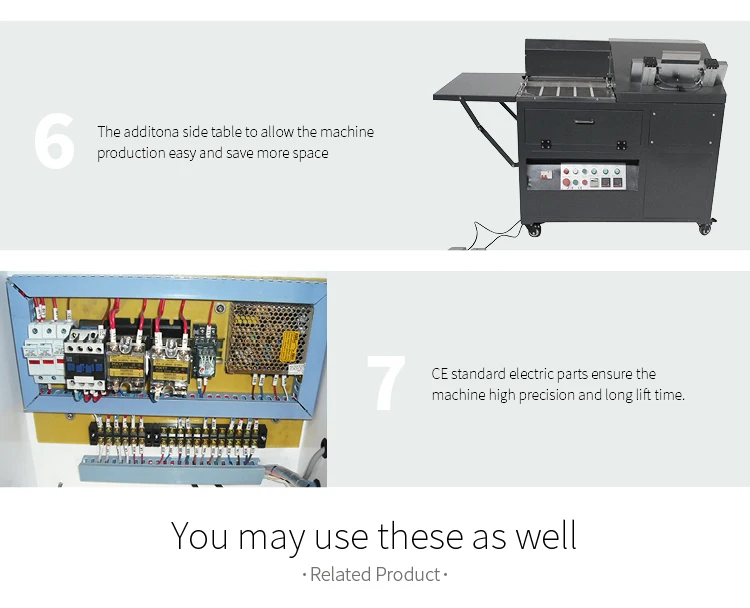 6

The additona side table to allow the machine production easy and save more space

7

CE standard electric parts ensure the machine high precision and long lift time.

You may use these as well

· Related Product ·