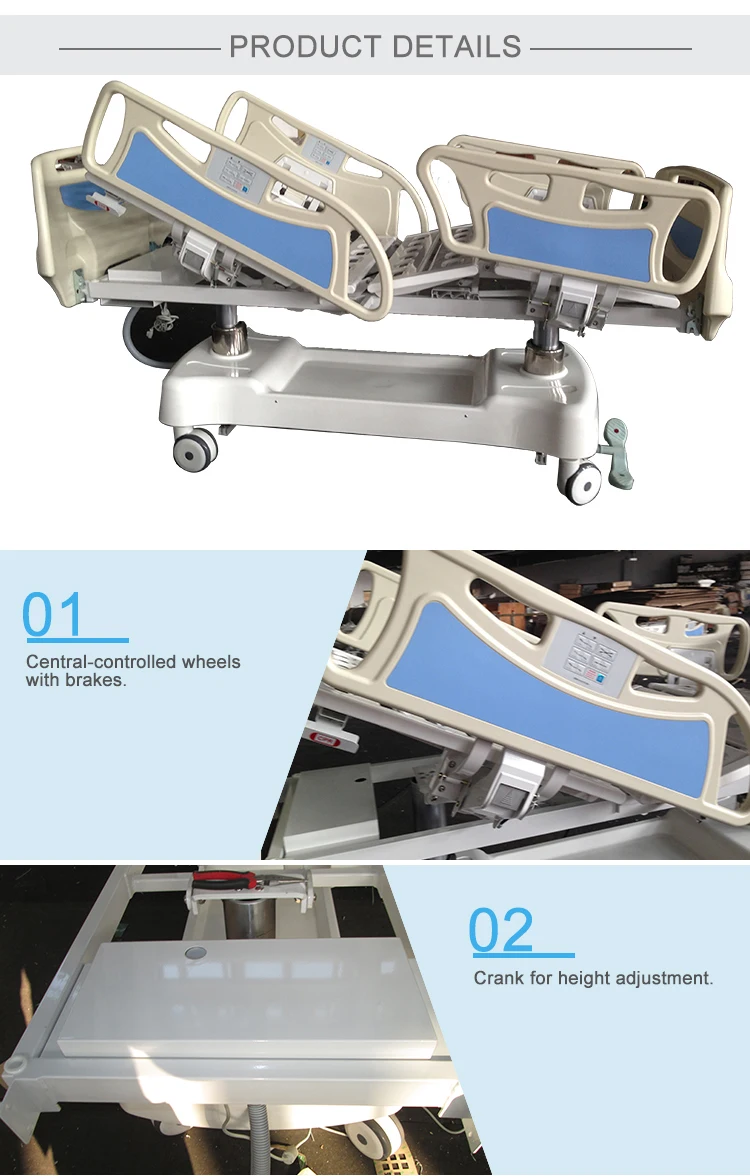 PRODUCT DETAILS

01

Central-controlled wheels with brakes.

02

Crank for height adjustment.