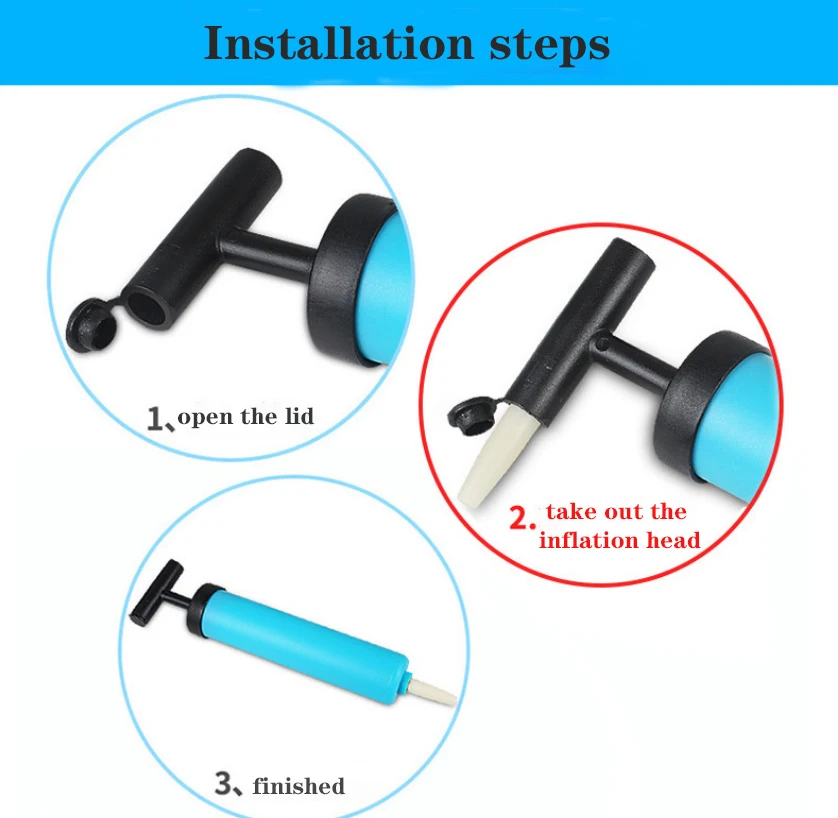 Installation steps

1、open the lid

2. take out the inflation head

3、finished