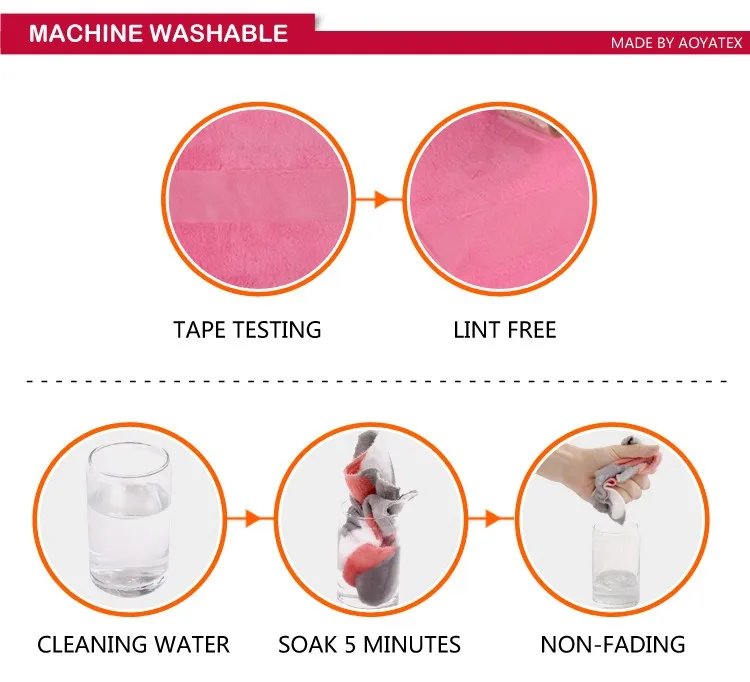 MACHINE WASHABLE

MADE BY AOYATEX

TAPE TESTING

LINT FREE

CLEANING WATER

SOAK 5 MINUTES

NON-FADING