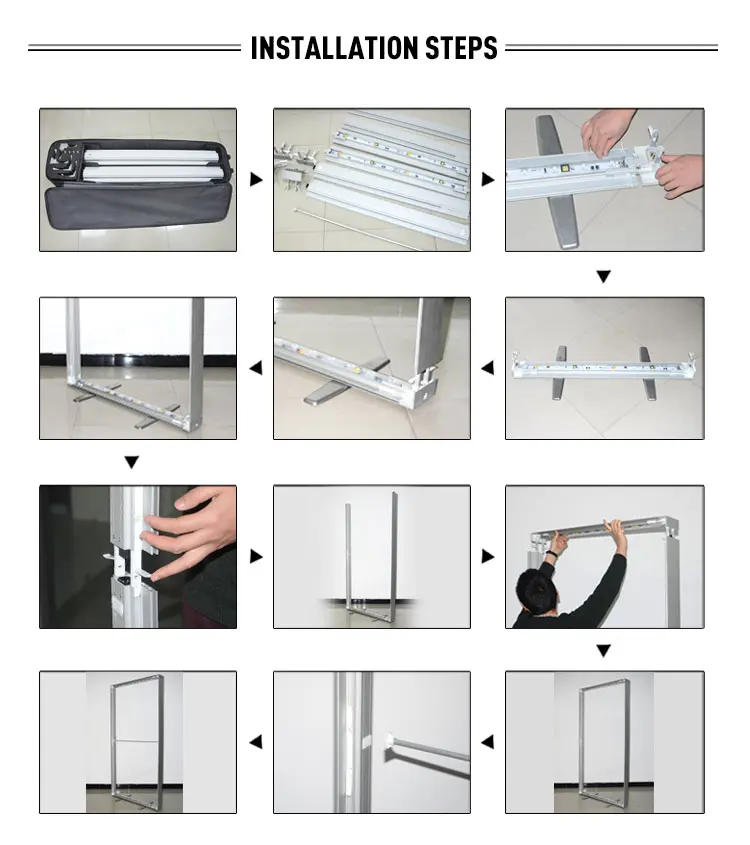 INSTALLATION STEPS