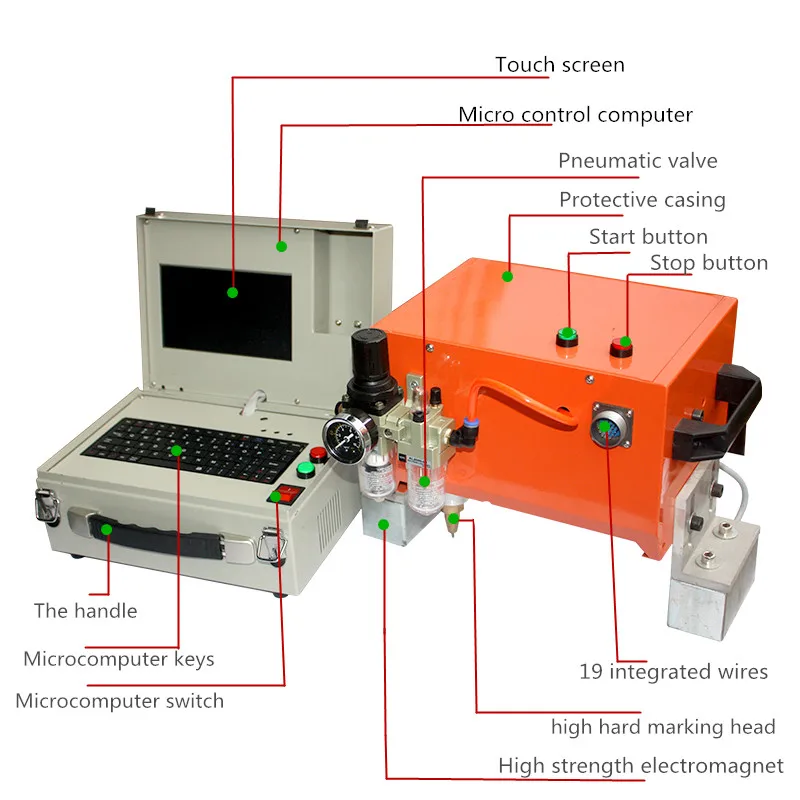 Touch screen

Micro control computer

Pneumatic valve

Protective casing

Start button

Stop button

The handle

Microcomputer keys

Microcomputer switch

19 integrated wires

high hard marking head

High strength electromagnet