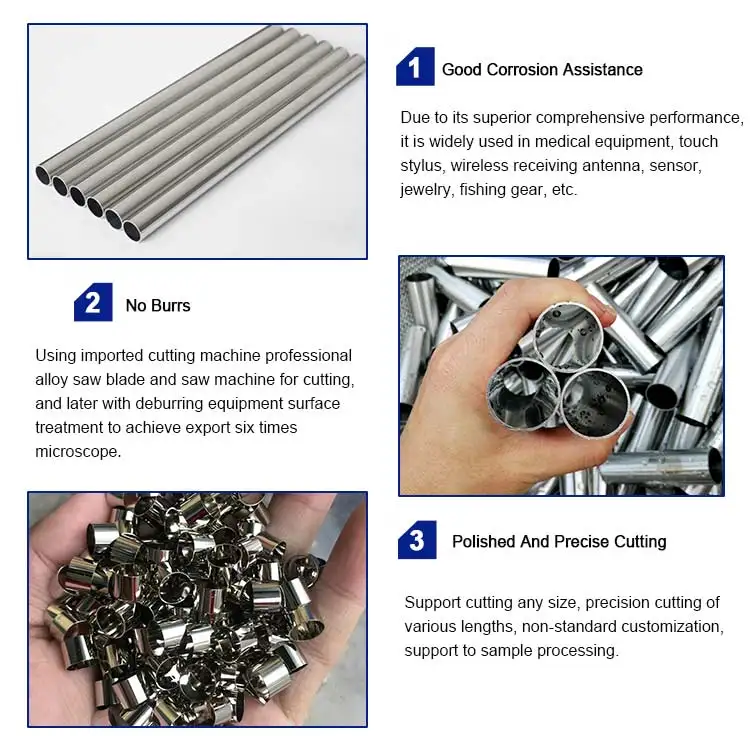 1 Good Corrosion Assistance

Due to its superior comprehensive performance, it is widely used in medical equipment, touch stylus, wireless receiving antenna, sensor, jewelry, fishing gear, etc.

2 No Burrs

Using imported cutting machine professional alloy saw blade and saw machine for cutting, and later with deburring equipment surface treatment to achieve export six times microscope.

3 Polished And Precise Cutting

Support cutting any size, precision cutting of various lengths, non-standard customization, support to sample processing.