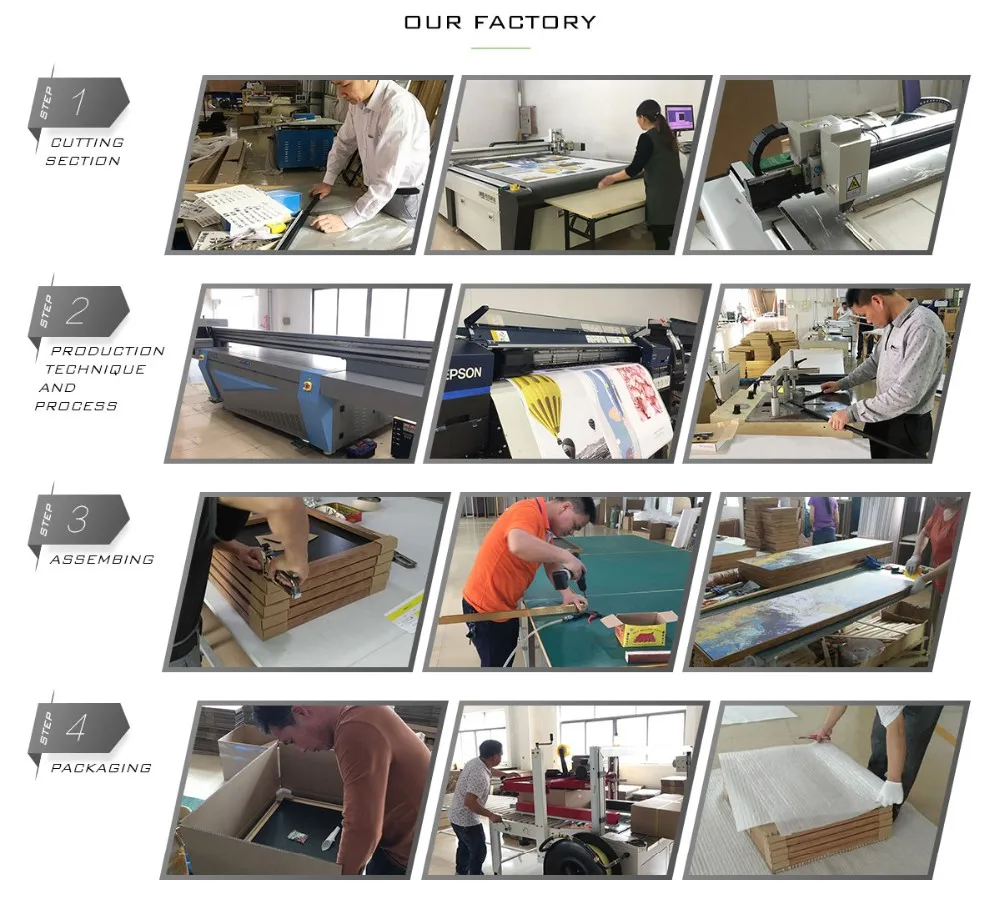 OUR FACTORY

STEP 1
CUTTING SECTION

STEP 2
PRODUCTION TECHNIQUE AND PROCESS

EPSON

STEP 3
ASSEMBING

STEP 4
PACKAGING