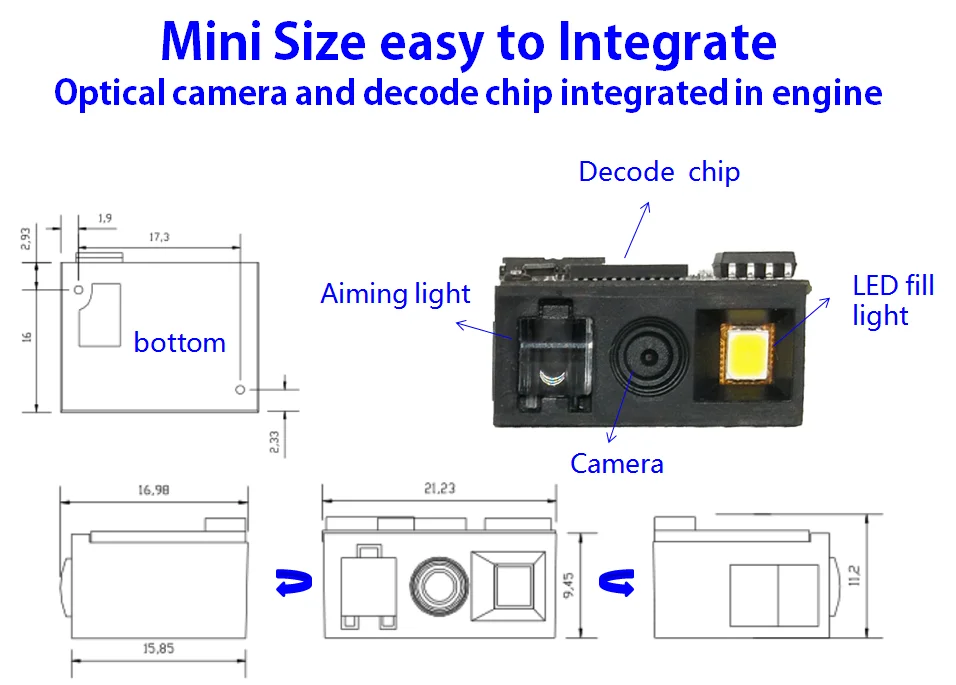 Mini Size easy to Integrate
Optical camera and decode chip integrated in engine

Decode chip
Aiming light
LED fill light
Camera

2,93
1,9
17,3
16
bottom
2,33

16,98
15,85
21,23
9,45
11,2