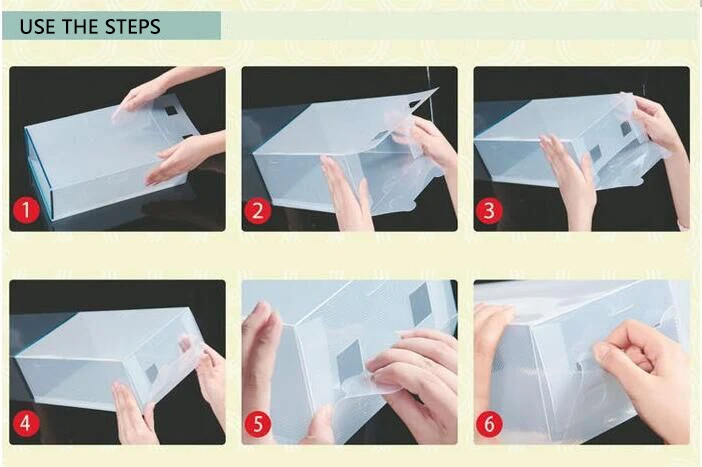 USE THE STEPS

1

2

3

4

5

6