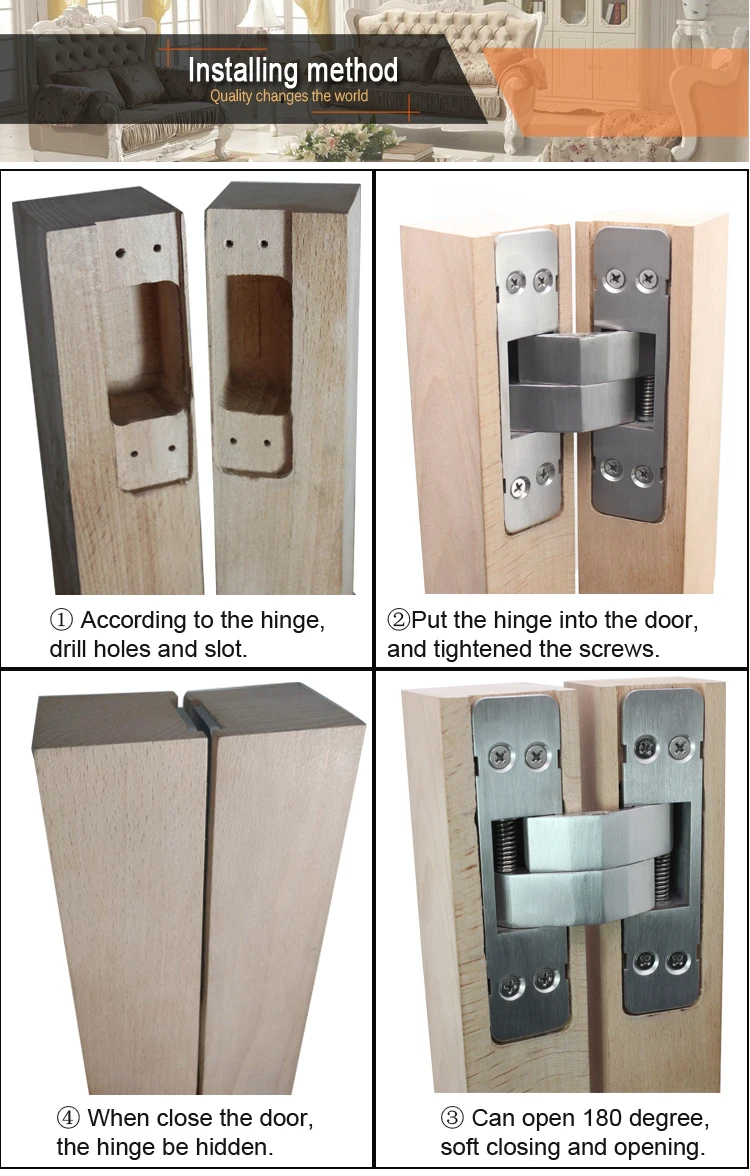 Installing method
Quality changes the world

① According to the hinge, drill holes and slot.

②Put the hinge into the door, and tightened the screws.

④ When close the door, the hinge be hidden.

③ Can open 180 degree, soft closing and opening.