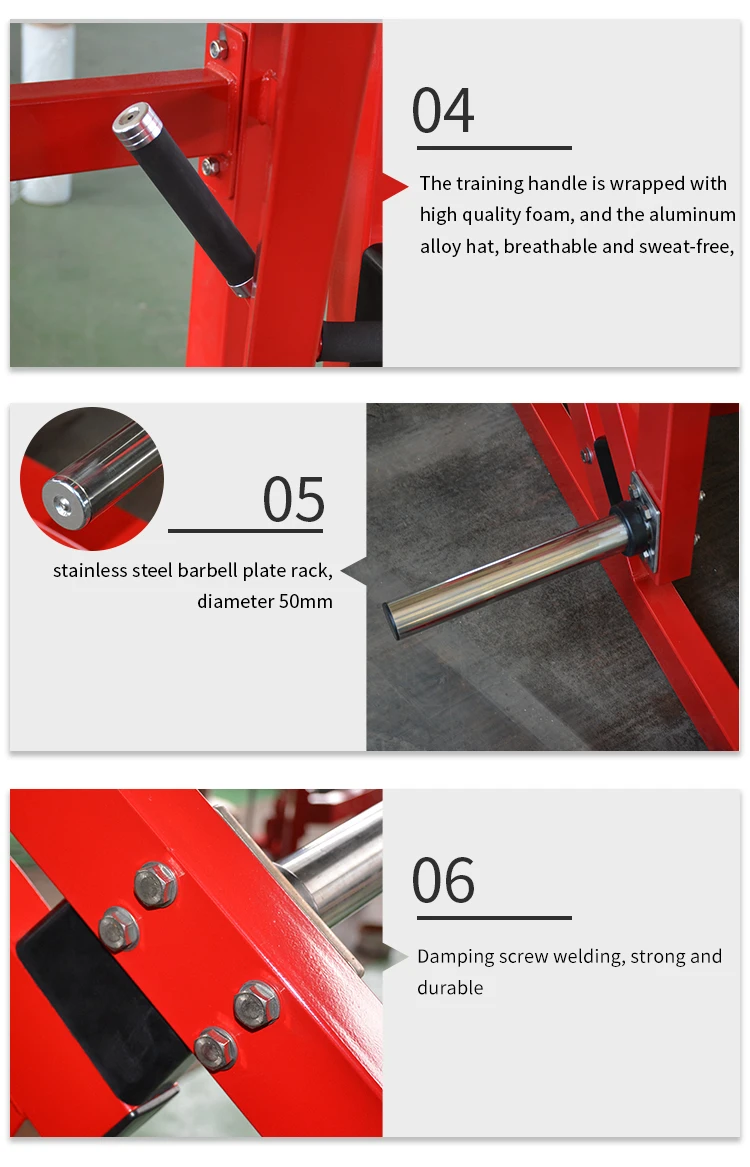 04

The training handle is wrapped with high quality foam, and the aluminum alloy hat, breathable and sweat-free,

05

stainless steel barbell plate rack, diameter 50mm

06

Damping screw welding, strong and durable