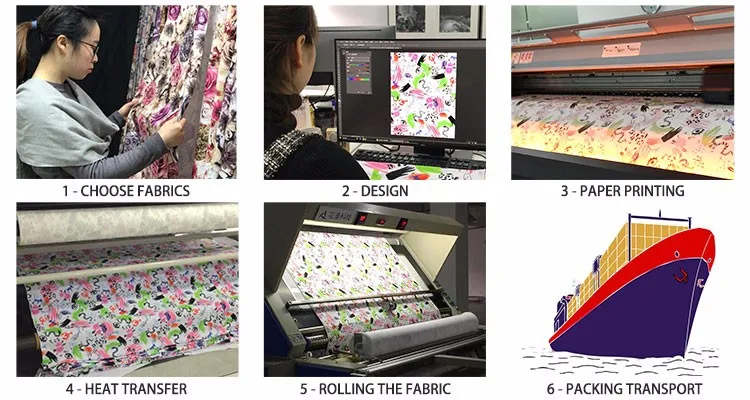 1 - CHOOSE FABRICS

2 - DESIGN

3 - PAPER PRINTING

4 - HEAT TRANSFER

5 - ROLLING THE FABRIC

6 - PACKING TRANSPORT