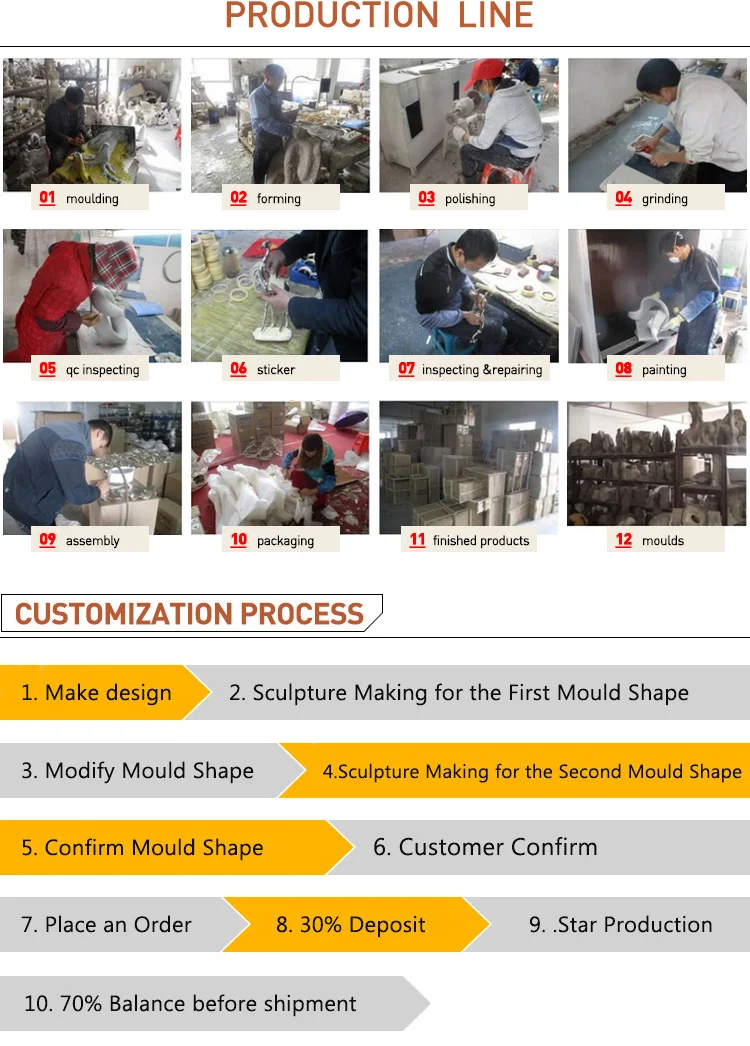 PRODUCTION LINE

01 moulding

02 forming

03 polishing

04 grinding

05 qc inspecting

06 sticker

07 inspecting &repairing

08 painting

09 assembly

10 packaging

11 finished products

12 moulds

CUSTOMIZATION PROCESS

1. Make design

2. Sculpture Making for the First Mould Shape

3. Modify Mould Shape

4.Sculpture Making for the Second Mould Shape

5. Confirm Mould Shape

6. Customer Confirm

7. Place an Order

8. 30% Deposit

9. .Star Production

10. 70% Balance before shipment