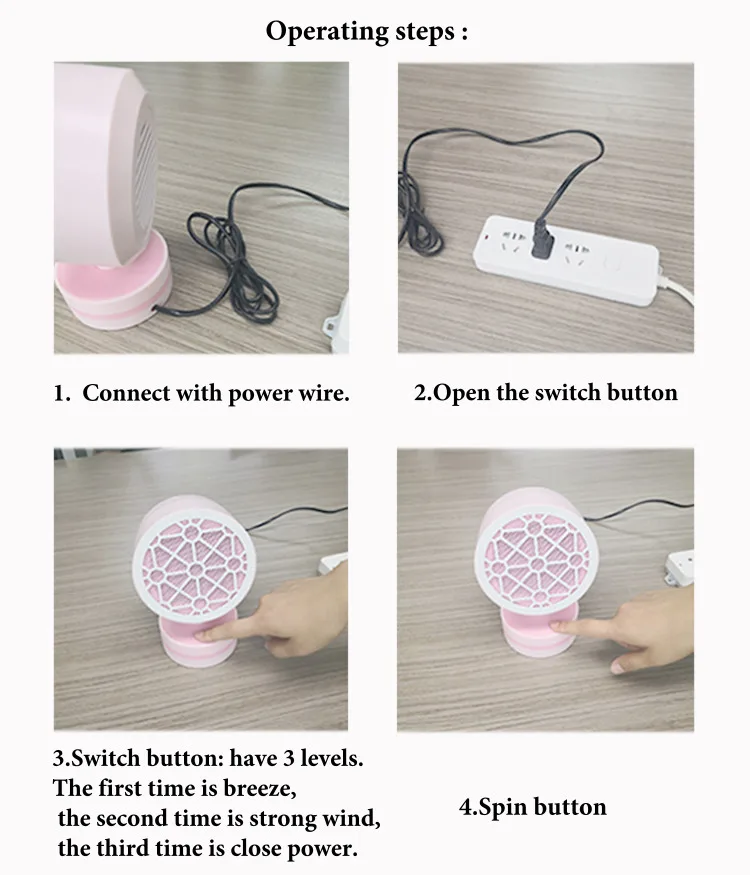 Operating steps :

1. Connect with power wire.

2.Open the switch button

3.Switch button: have 3 levels.
The first time is breeze,
the second time is strong wind,
the third time is close power.

4.Spin button