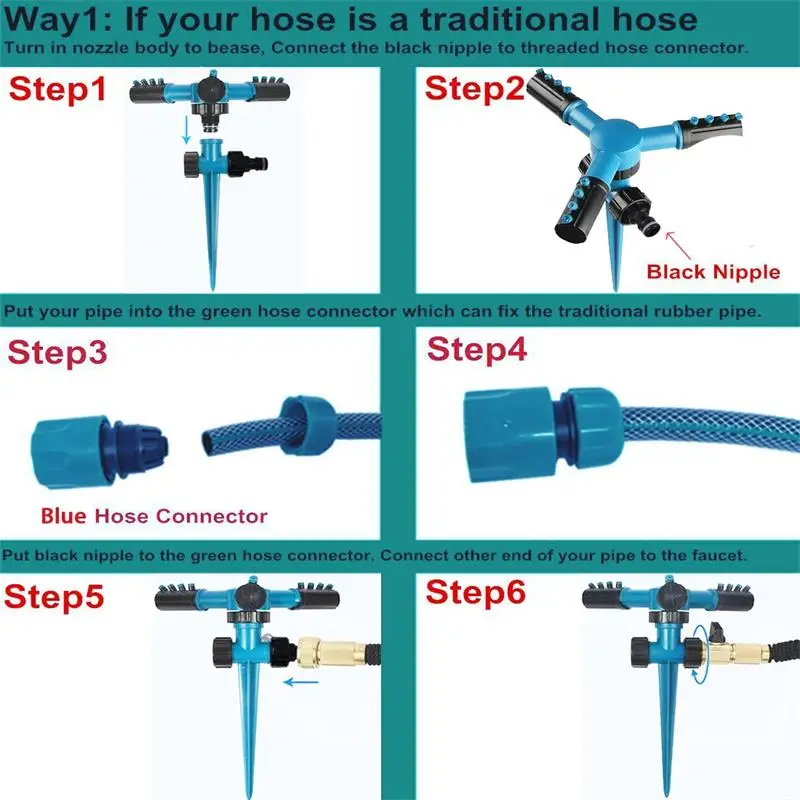 Way1: If your hose is a traditional hose

Turn in nozzle body to bease, Connect the black nipple to threaded hose connector.

Step1

Step2

Black Nipple

Put your pipe into the green hose connector which can fix the traditional rubber pipe.

Step3

Blue Hose Connector

Step4

Put black nipple to the green hose connector. Connect other end of your pipe to the faucet.

Step5

Step6