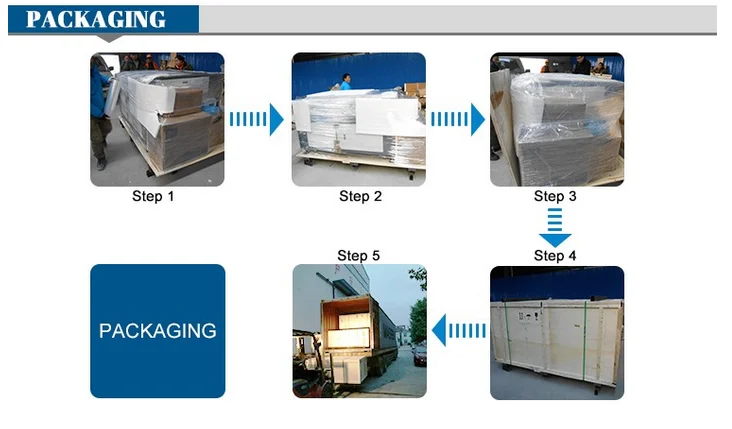 PACKAGING

Step 1

Step 2

Step 3

Step 4

Step 5

PACKAGING