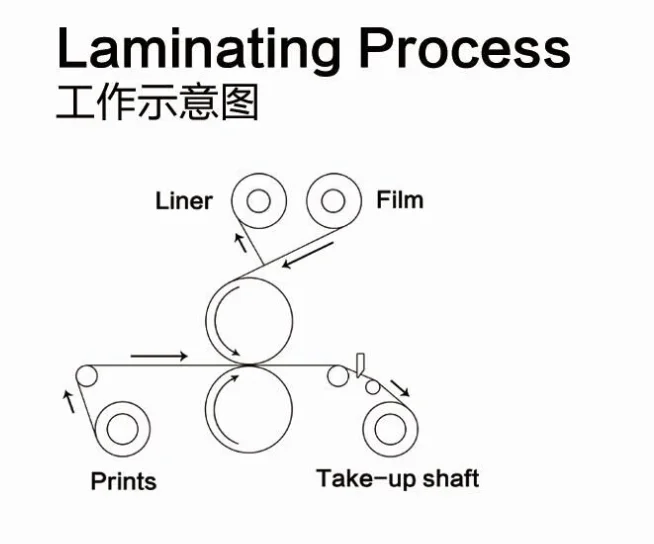 Laminating Process
工作示意图

Liner

Film

Prints

Take-up shaft