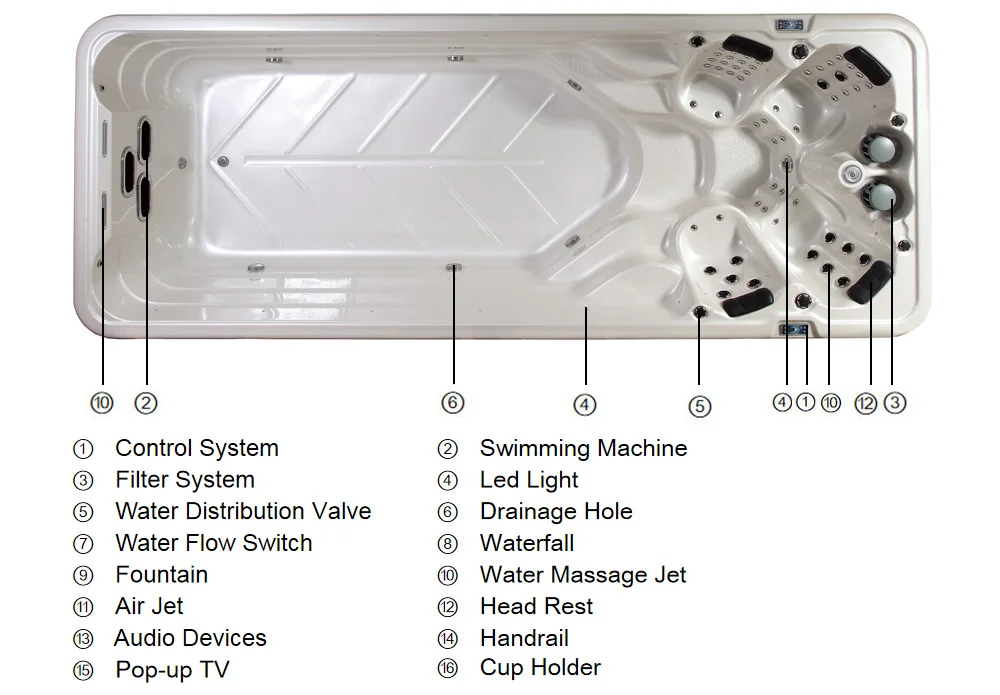 ⑩ ② ⑥ ④ ⑤ ④ ① ⑩ ⑫ ③

① Control System
③ Filter System
⑤ Water Distribution Valve
⑦ Water Flow Switch
⑨ Fountain
⑪ Air Jet
⑬ Audio Devices
⑮ Pop-up TV

② Swimming Machine
④ Led Light
⑥ Drainage Hole
⑧ Waterfall
⑩ Water Massage Jet
⑫ Head Rest
⑭ Handrail
⑯ Cup Holder